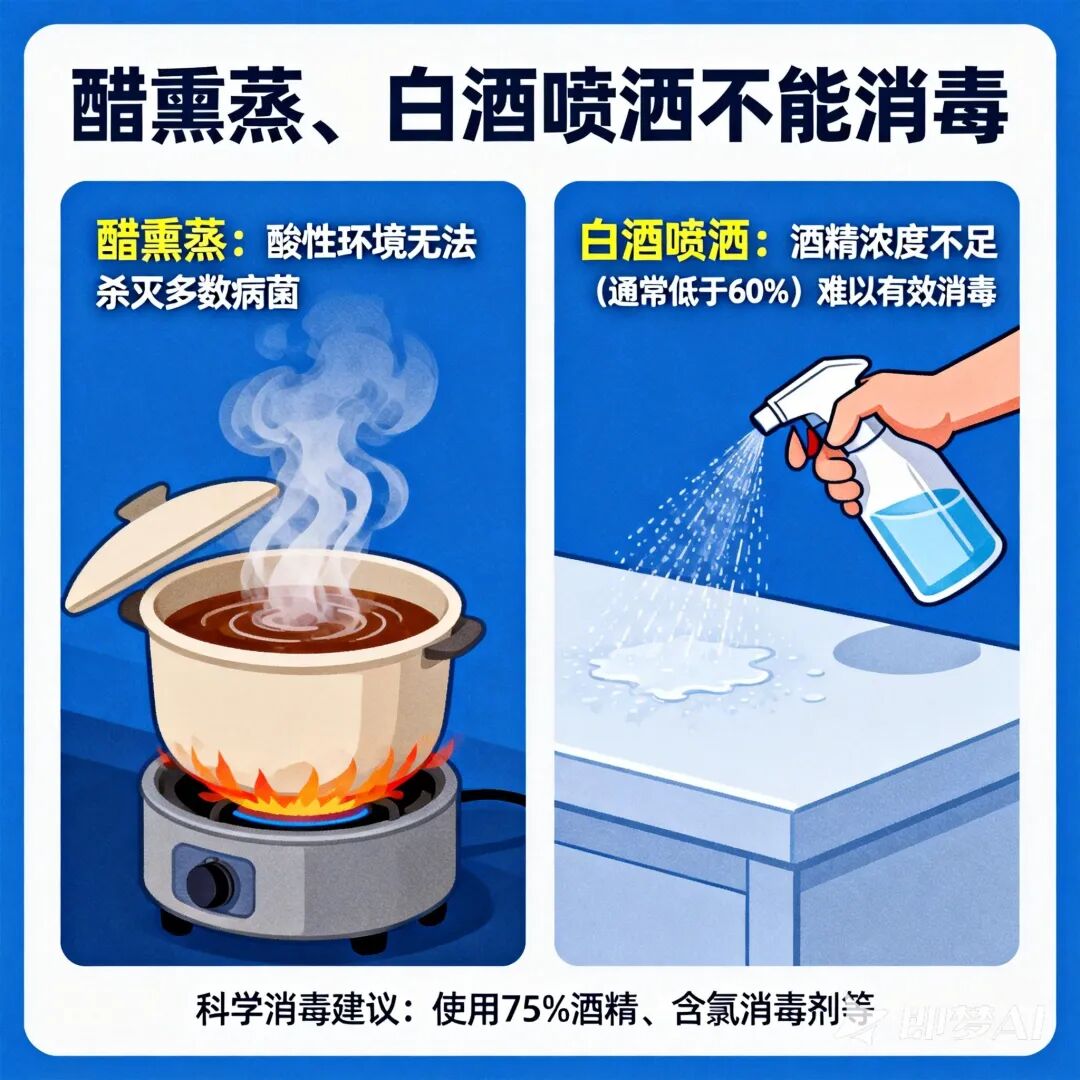 醋熏蒸、白酒喷洒不能消毒

醋熏蒸：酸性环境无法杀灭多数病菌

白酒喷洒：酒精浓度不足（通常低于60%）难以有效消毒

科学消毒建议：使用75%酒精、含氯消毒剂等

即梦AI